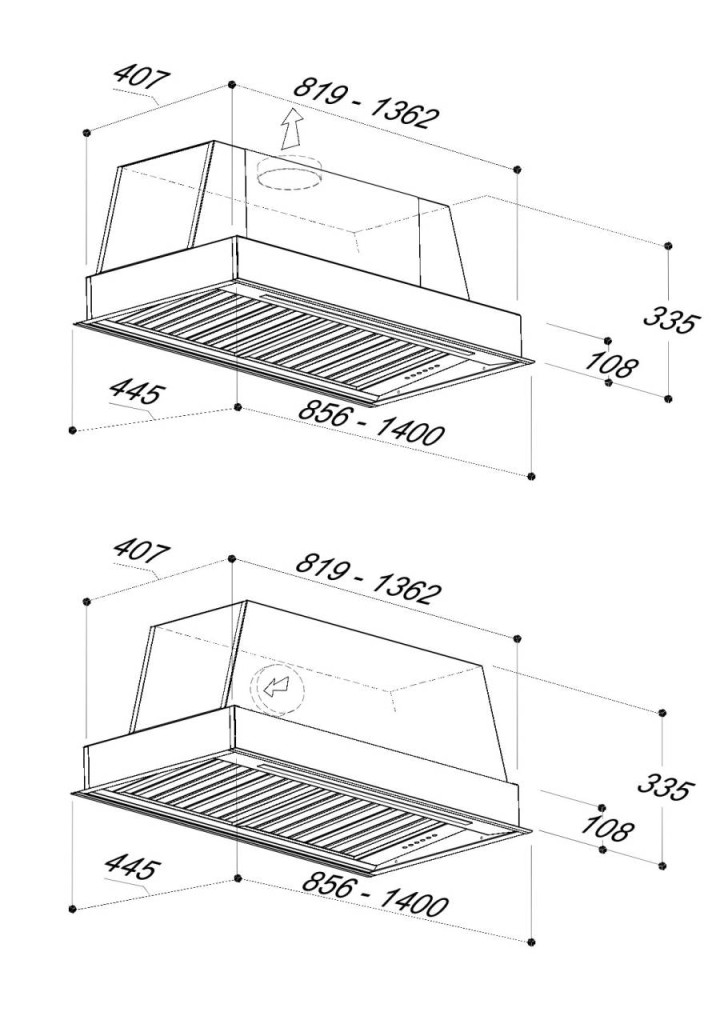 407
819 - 1362
335
108
445
856 - 1400

407
819 - 1362
335
108
445
856 - 1400