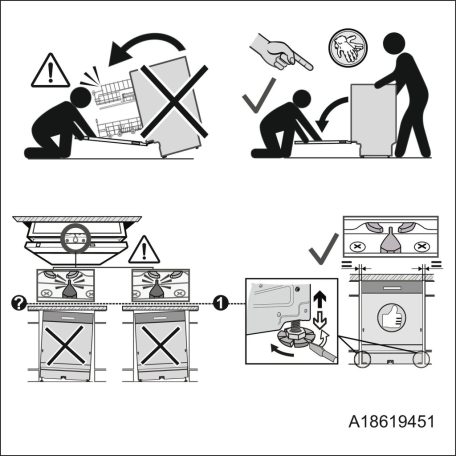 ?

1

A18619451