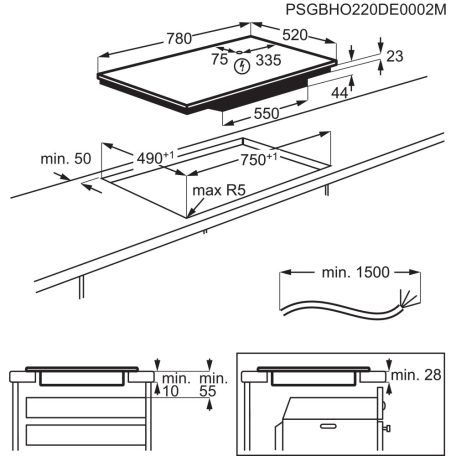 PSGBHO220DE0002M

780

520

75

335

23

44

550

min. 50

$490^{+1}$

$750^{+1}$

max R5

min. 1500

min. 10

min. 55

min. 28