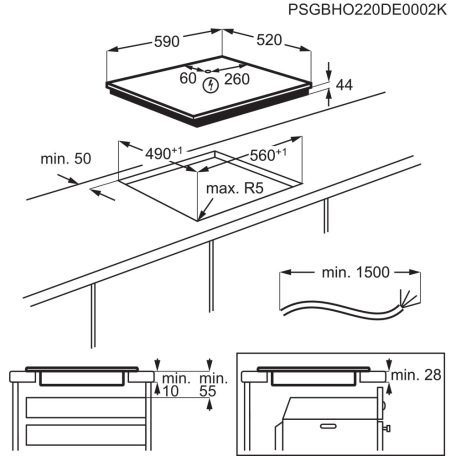 PSGBHO220DE0002K

590
520
60
260
44

min. 50
$490^{+1}$
$560^{+1}$
max. R5

min. 1500

min. 10
min. 55

min. 28