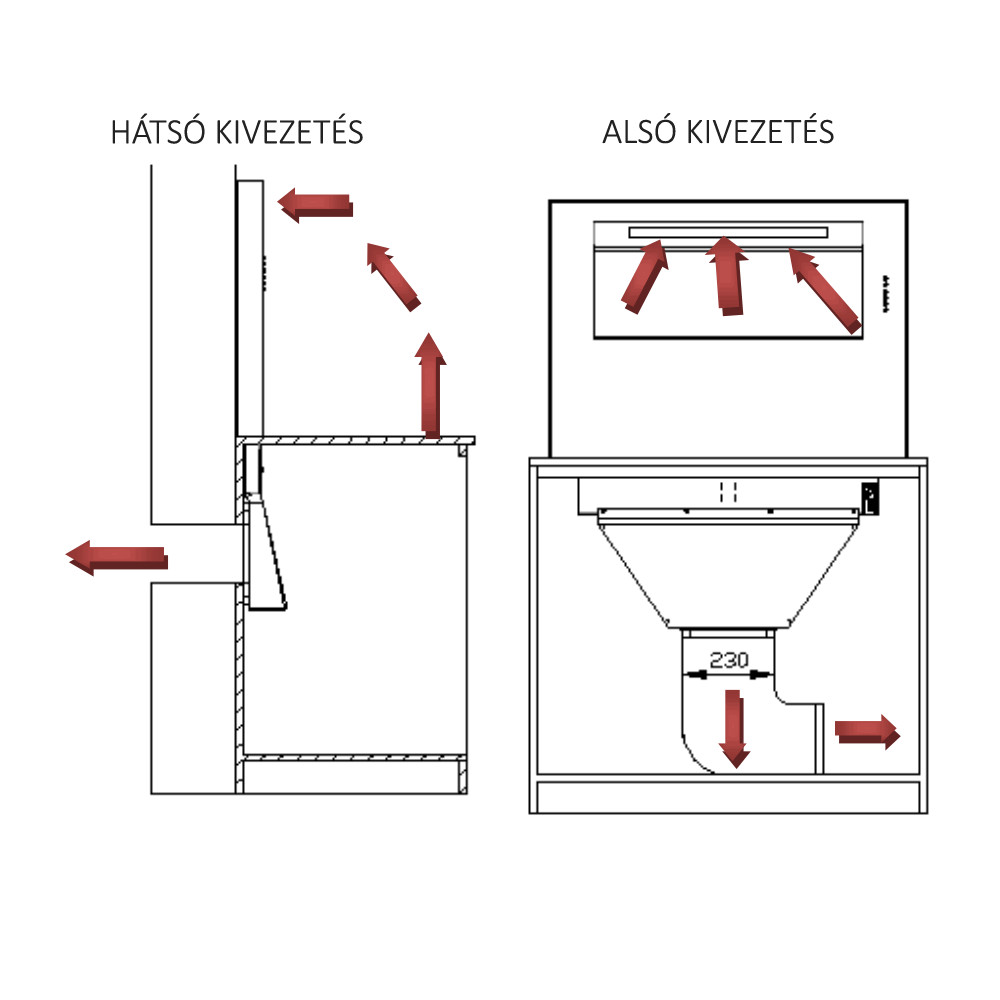 HÁTSÓ KIVEZETÉS

ALSÓ KIVEZETÉS

230