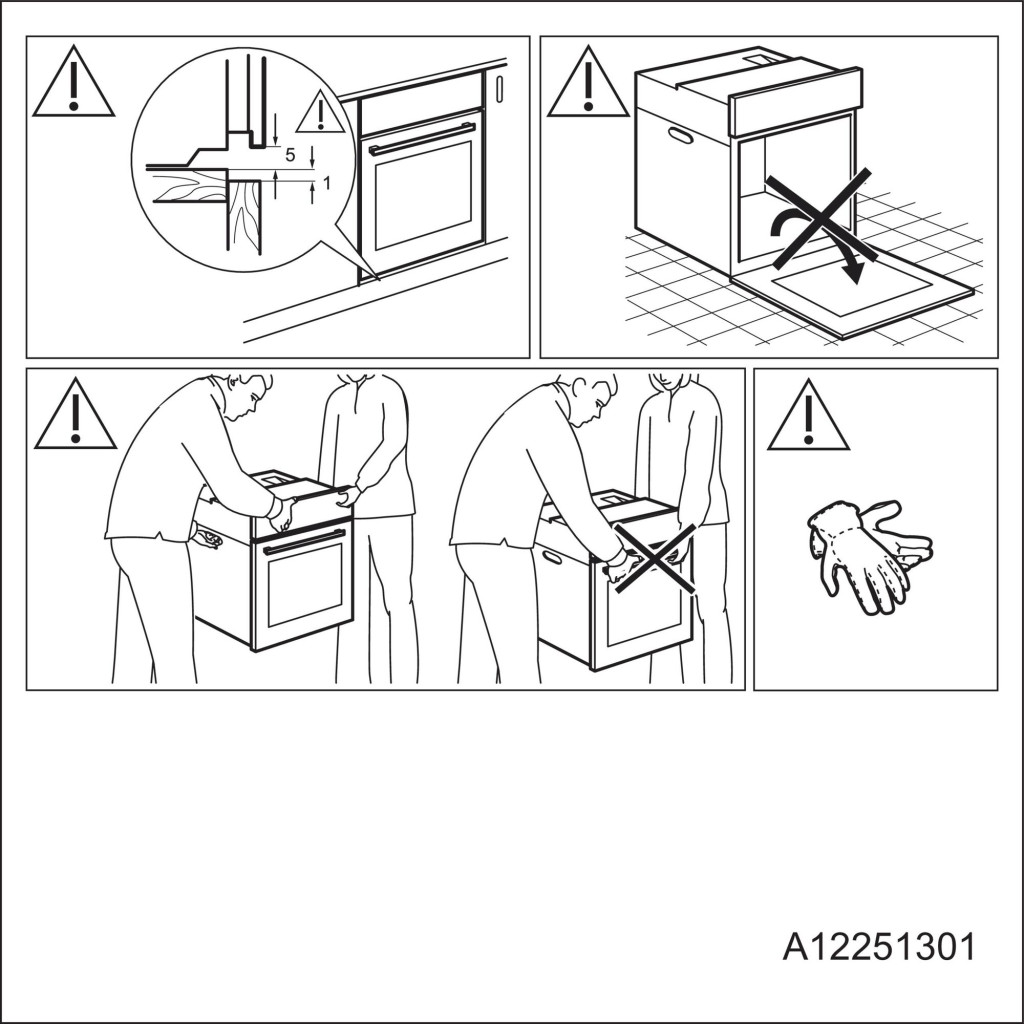 5
1

A12251301