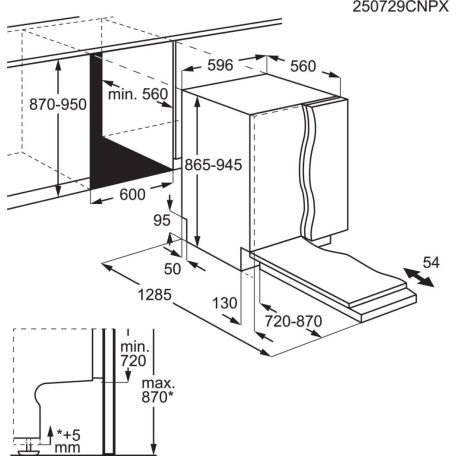 250729CNPX

596

560

870-950

min. 560

865-945

600

95

50

54

1285

130

720-870

min. 720

max. 870*

*+5 mm