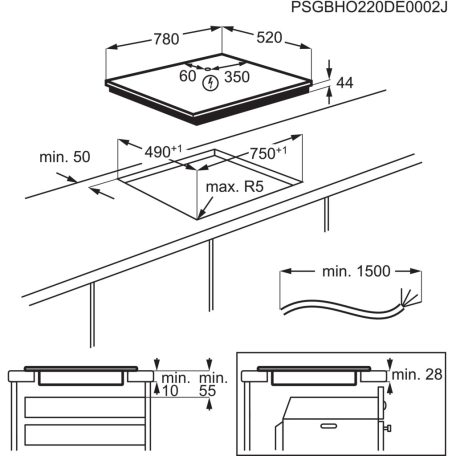 PSGBHO220DE0002J

780
520
60
350
44

min. 50
$490^{+1}$
$750^{+1}$
max. R5

min. 1500

min.
10
min.
55

min. 28