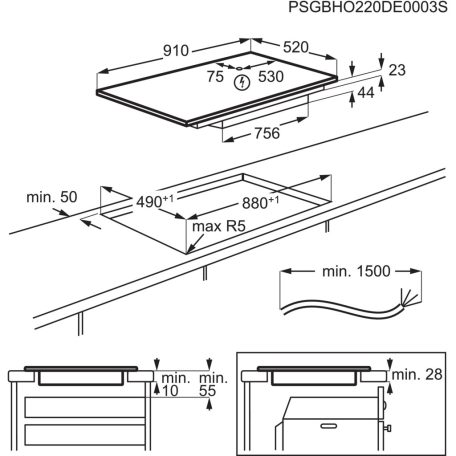 PSGBHO220DE0003S

910
520
75
530
23
44
756

min. 50
$490^{+1}$
$880^{+1}$
max R5

min. 1500

min. 10
min. 55

min. 28