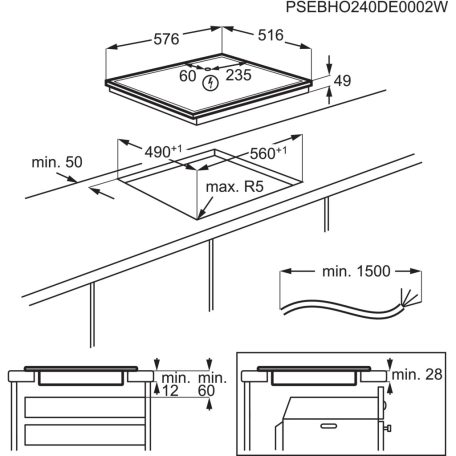 PSEBHO240DE0002W

576

516

60

235

49

$490^{+1}$

$560^{+1}$

min. 50

max. R5

min. 1500

min. 12

min. 60

min. 28